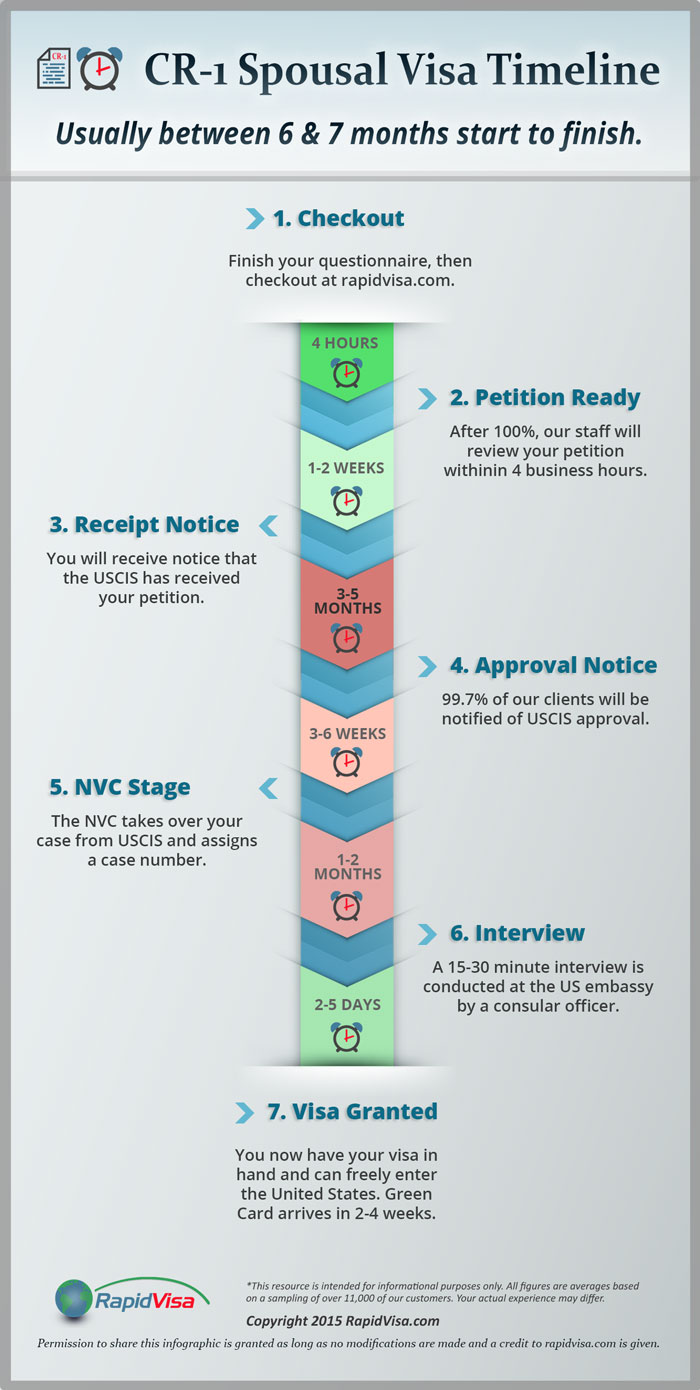 CR-1

CR-1 Spousal Visa Timeline

Usually between 6 & 7 months start to finish.

1. Checkout

Finish your questionnaire, then checkout at rapidvisa.com.

4 HOURS

2. Petition Ready

After 100%, our staff will review your petition withinin 4 business hours.

1-2 WEEKS

3. Receipt Notice

You will receive notice that the USCIS has received your petition.

3-5 MONTHS

4. Approval Notice

99.7% of our clients will be notified of USCIS approval.

3-6 WEEKS

5. NVC Stage

The NVC takes over your case from USCIS and assigns a case number.

1-2 MONTHS

6. Interview

A 15-30 minute interview is conducted at the US embassy by a consular officer.

2-5 DAYS

7. Visa Granted

You now have your visa in hand and can freely enter the United States. Green Card arrives in 2-4 weeks.

RapidVisa

*This resource is intended for informational purposes only. All figures are averages based on a sampling of over 11,000 of our customers. Your actual experience may differ.

Copyright 2015 RapidVisa.com

Permission to share this infographic is granted as long as no modifications are made and a credit to rapidvisa.com is given.